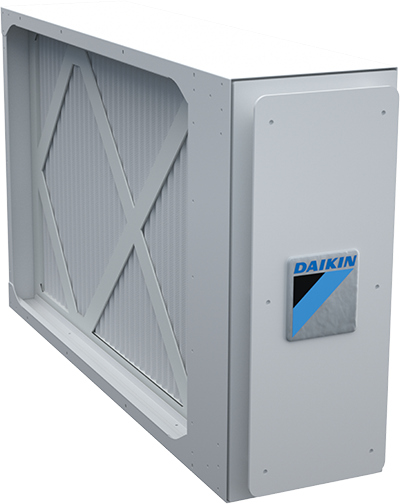 DAIKIN